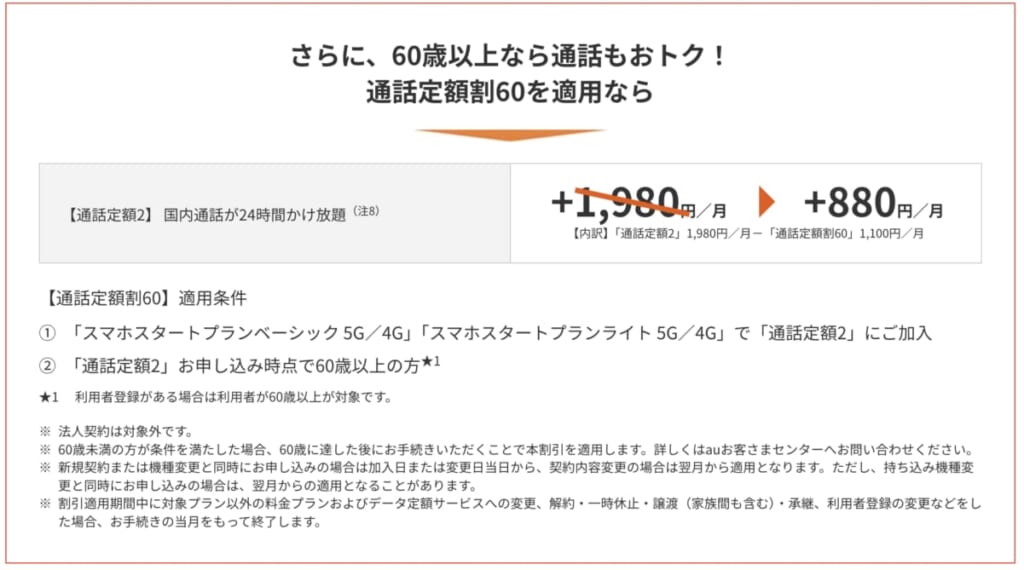 さらに、60歳以上なら通話もおトク！
通話定額割60を適用なら

【通話定額2】 国内通話が24時間かけ放題（注8）

+1,980円／月 +880円／月
【内訳】「通話定額2」1,980円／月－「通話定額割60」1,100円／月

【通話定額割60】適用条件

① 「スマホスタートプランベーシック 5G／4G」「スマホスタートプランライト 5G／4G」で「通話定額2」にご加入

② 「通話定額2」お申し込み時点で60歳以上の方★1

★1 利用者登録がある場合は利用者が60歳以上が対象です。

※ 法人契約は対象外です。
※ 60歳未満の方が条件を満たした場合、60歳に達した後にお手続きいただくことで本割引を適用します。詳しくはauお客さまセンターへお問い合わせください。
※ 新規契約または機種変更と同時にお申し込みの場合は加入日または変更日当日から、契約内容変更の場合は翌月から適用となります。ただし、持ち込み機種変更と同時にお申し込みの場合は、翌月からの適用となることがあります。
※ 割引適用期間中に対象プラン以外の料金プランおよびデータ定額サービスへの変更、解約・一時休止・譲渡（家族間も含む）・承継、利用者登録の変更などをした場合、お手続きの当月をもって終了します。